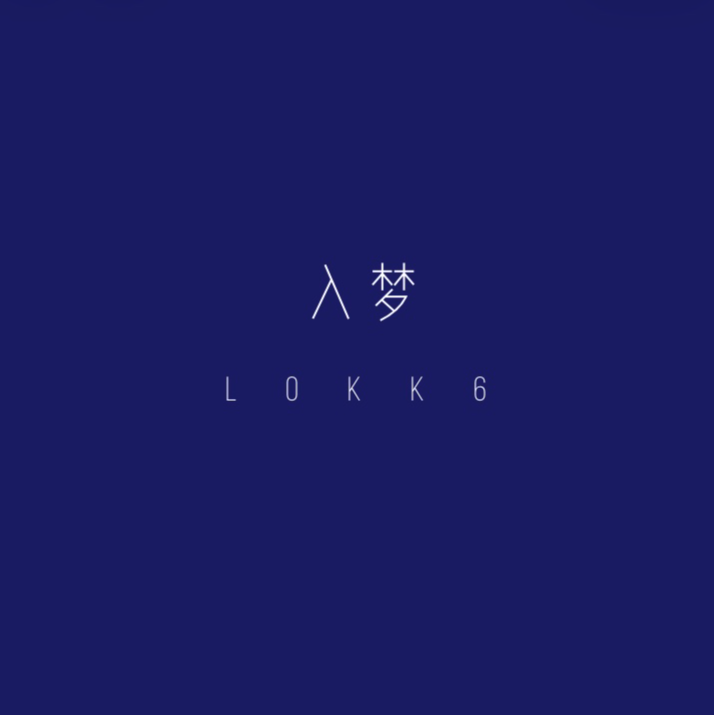 入梦

LOKK6