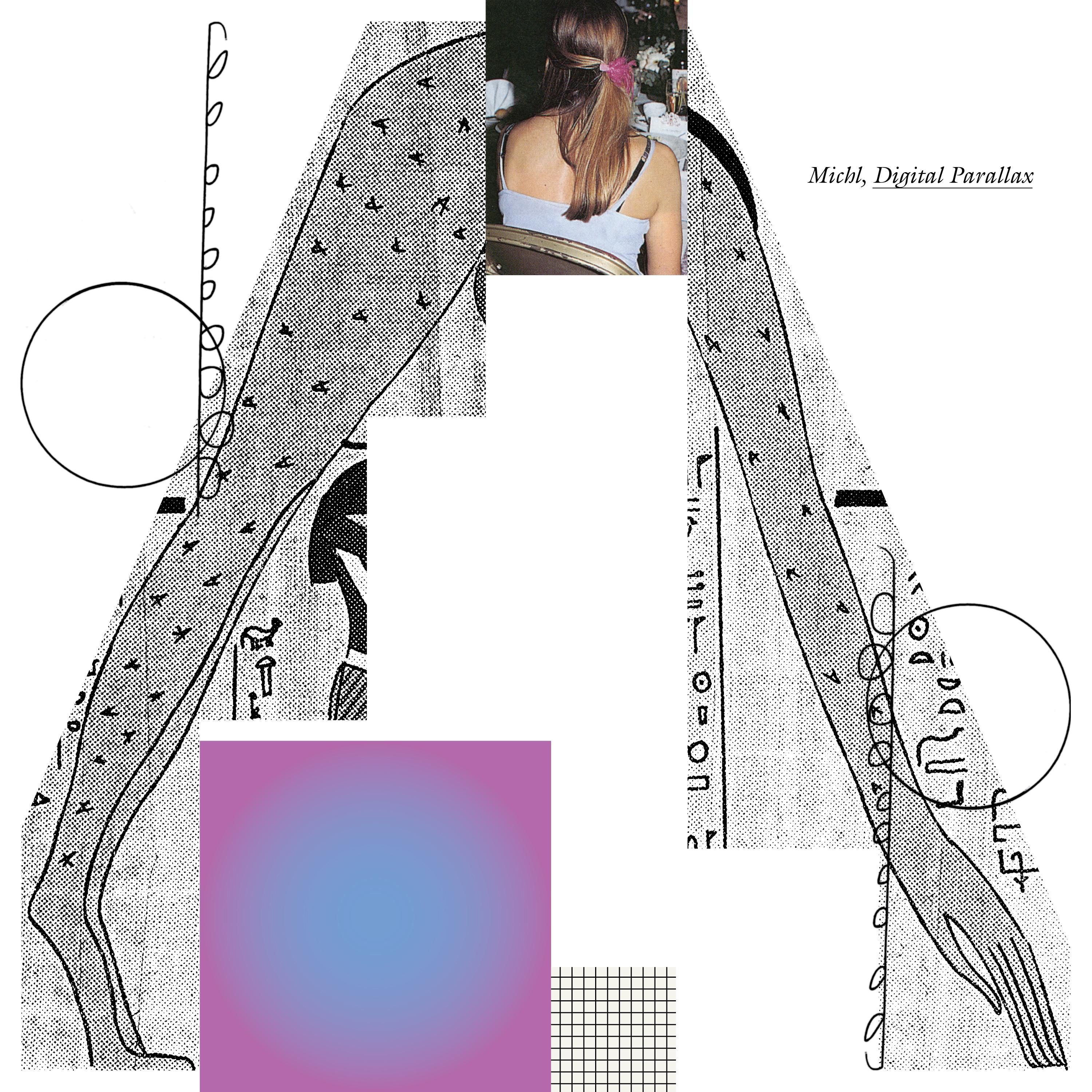 Michl, Digital Parallax